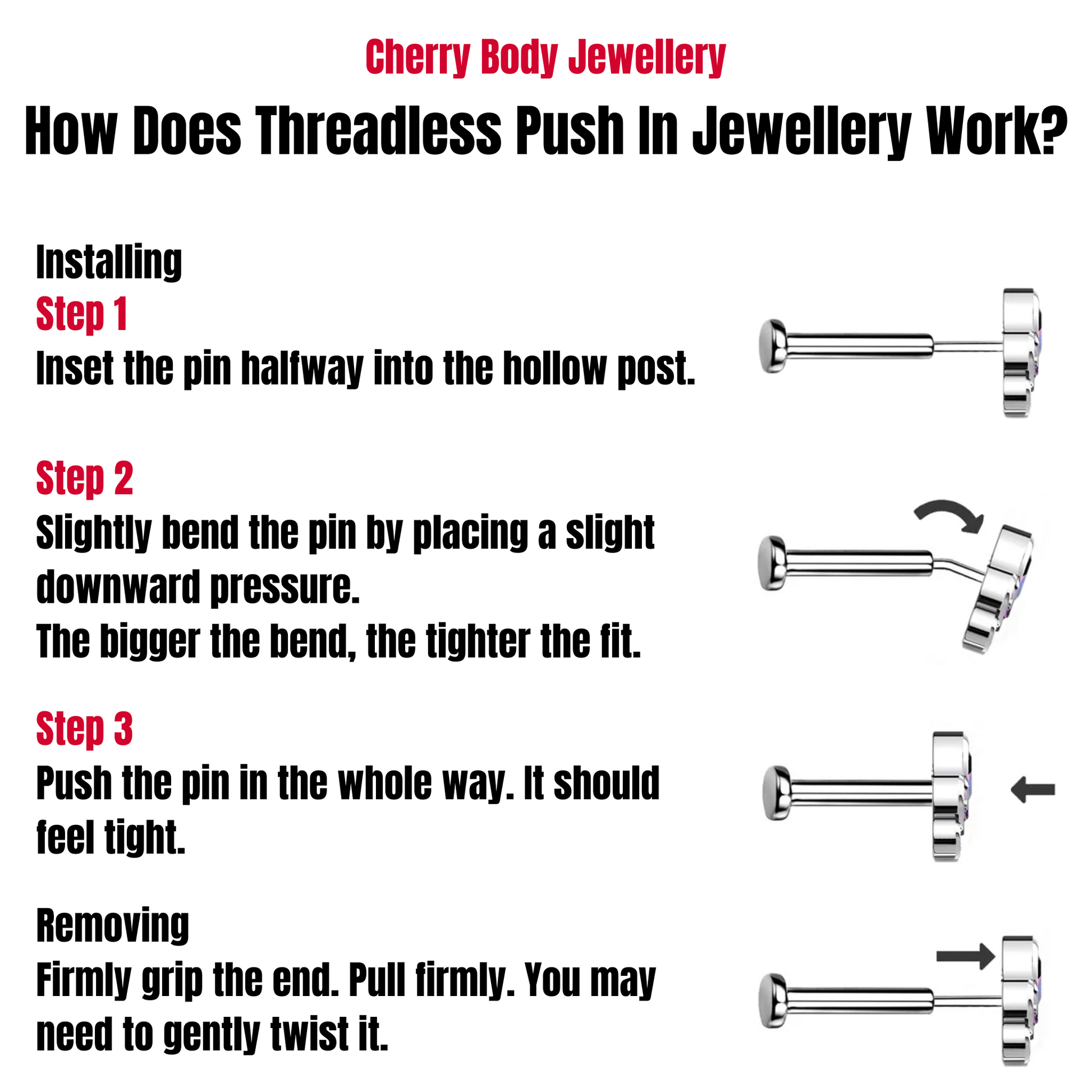 Cherry Body Jewellery

How Does Threadless Push In Jewellery Work?

Installing

Step 1

Inset the pin halfway into the hollow post.

Step 2

Slightly bend the pin by placing a slight downward pressure.

The bigger the bend, the tighter the fit.

Step 3

Push the pin in the whole way. It should feel tight.

Removing

Firmly grip the end. Pull firmly. You may need to gently twist it.