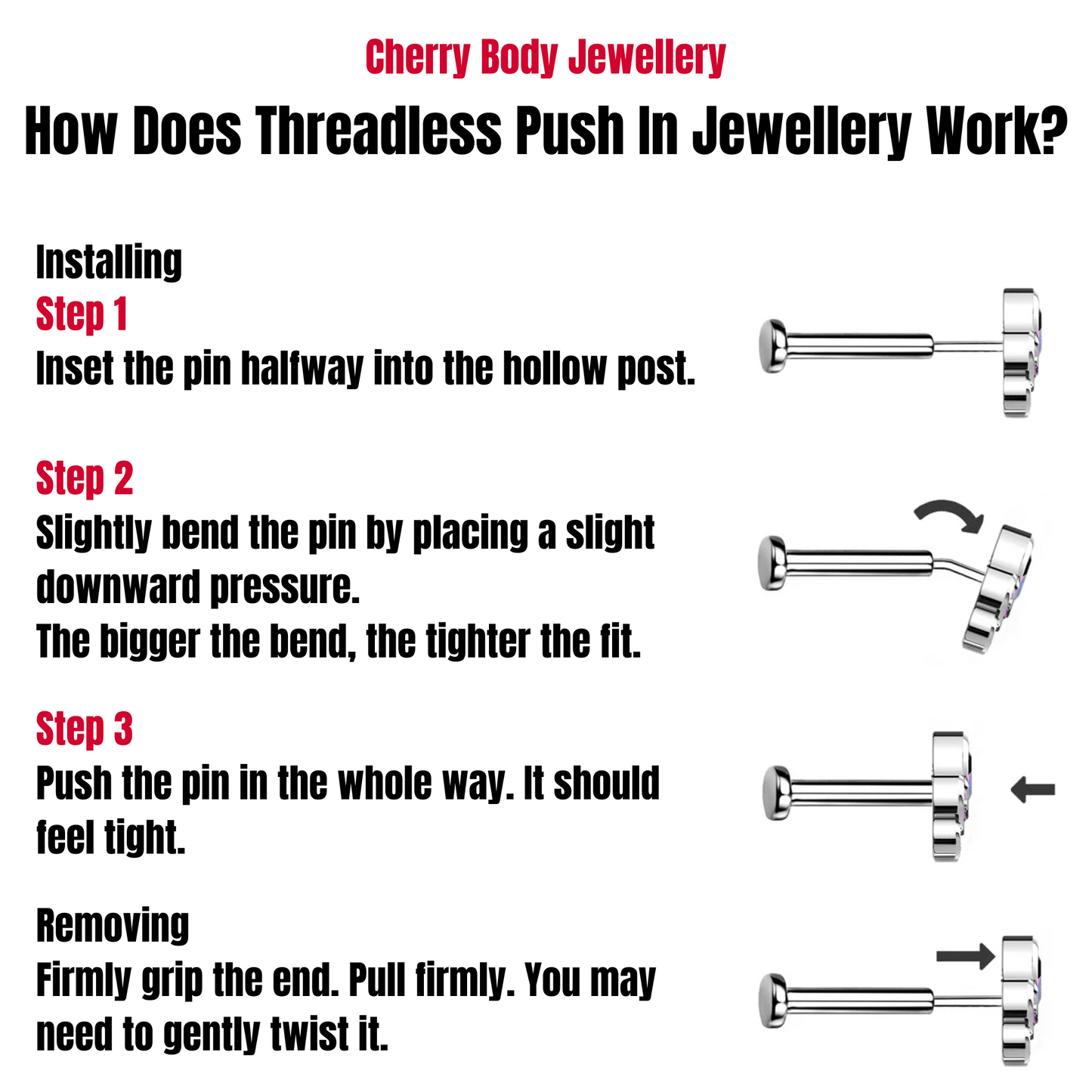 Cherry Body Jewellery
How Does Threadless Push In Jewellery Work?

Installing
Step 1
Inset the pin halfway into the hollow post.

Step 2
Slightly bend the pin by placing a slight downward pressure.
The bigger the bend, the tighter the fit.

Step 3
Push the pin in the whole way. It should feel tight.

Removing
Firmly grip the end. Pull firmly. You may need to gently twist it.