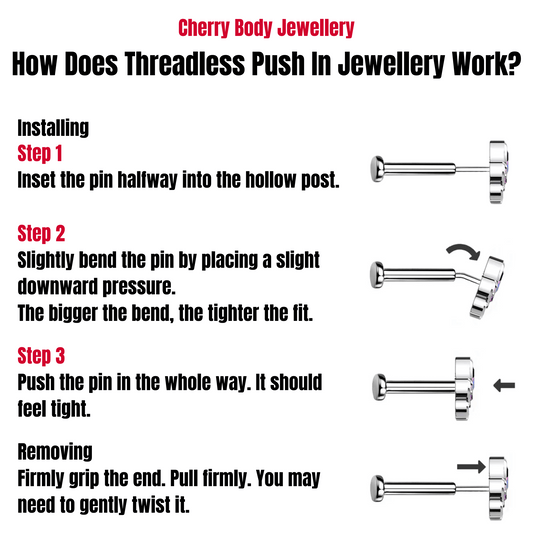 Cherry Body Jewellery

How Does Threadless Push In Jewellery Work?

Installing
Step 1
Inset the pin halfway into the hollow post.

Step 2
Slightly bend the pin by placing a slight downward pressure.
The bigger the bend, the tighter the fit.

Step 3
Push the pin in the whole way. It should feel tight.

Removing
Firmly grip the end. Pull firmly. You may need to gently twist it.